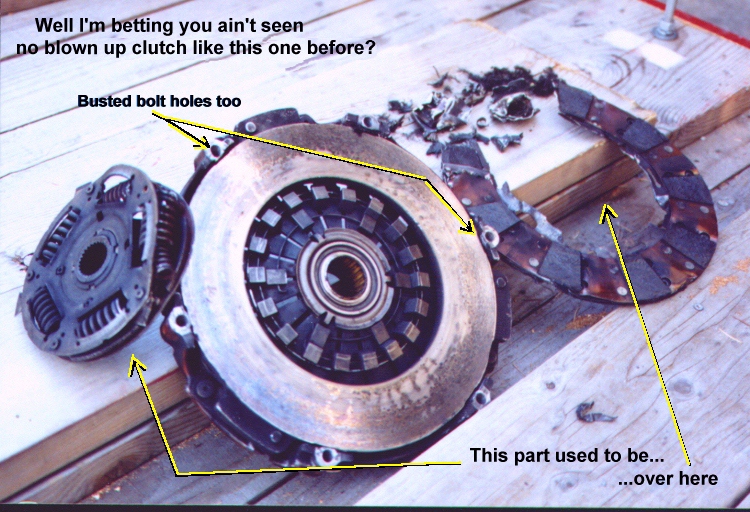 Well I'm betting you ain't seen no blown up clutch like this one before?

Busted bolt holes too

This part used to be...

...over here